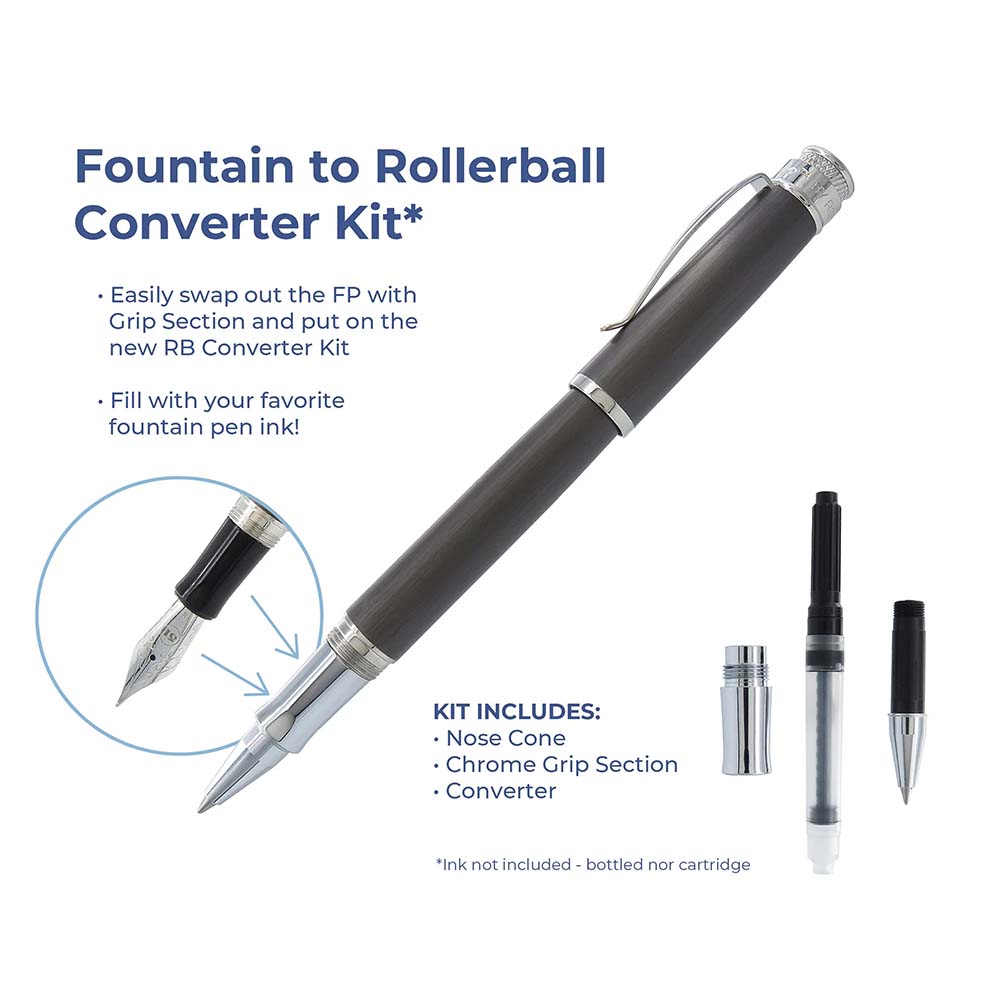 Fountain to Rollerball Converter Kit*

• Easily swap out the FP with Grip Section and put on the new RB Converter Kit

• Fill with your favorite fountain pen ink!

KIT INCLUDES:
• Nose Cone
• Chrome Grip Section
• Converter

*Ink not included - bottled nor cartridge